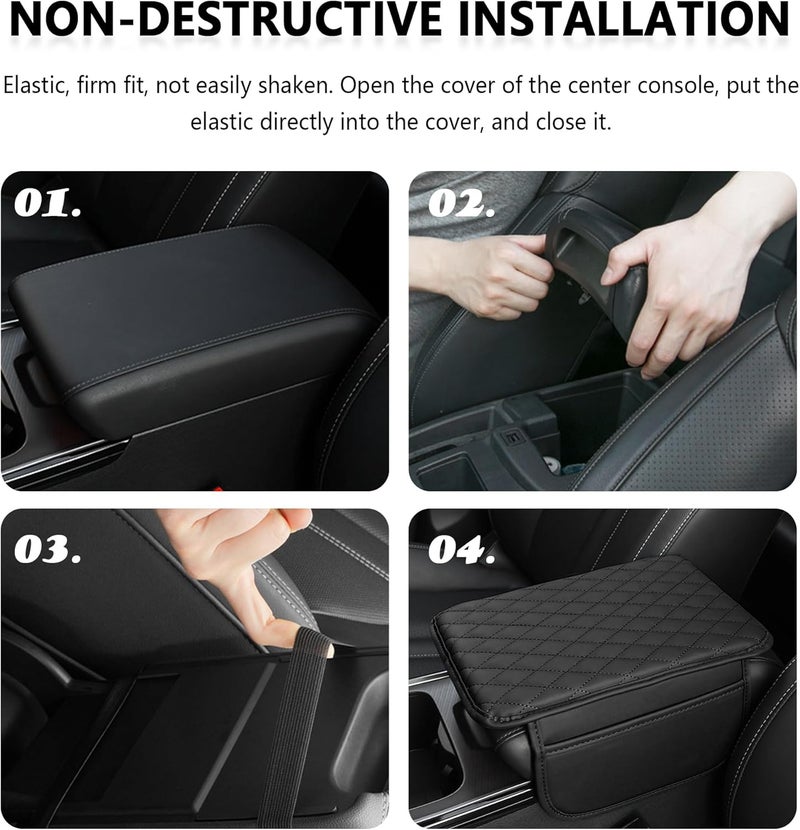 NON-DESTRUCTIVE INSTALLATION

Elastic, firm fit, not easily shaken. Open the cover of the center console, put the elastic directly into the cover, and close it.

01.

02.

03.

04.